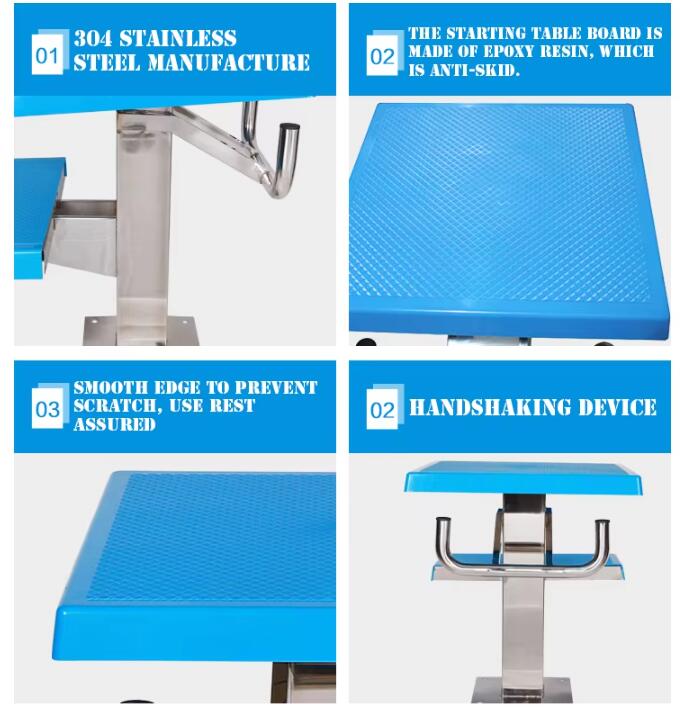 01 304 STAINLESS STEEL MANUFACTURE

02 THE STARTING TABLE BOARD IS MADE OF EPOXY RESIN, WHICH IS ANTI-SKID.

03 SMOOTH EDGE TO PREVENT SCRATCH, USE REST ASSURED

02 HANDSHAKING DEVICE