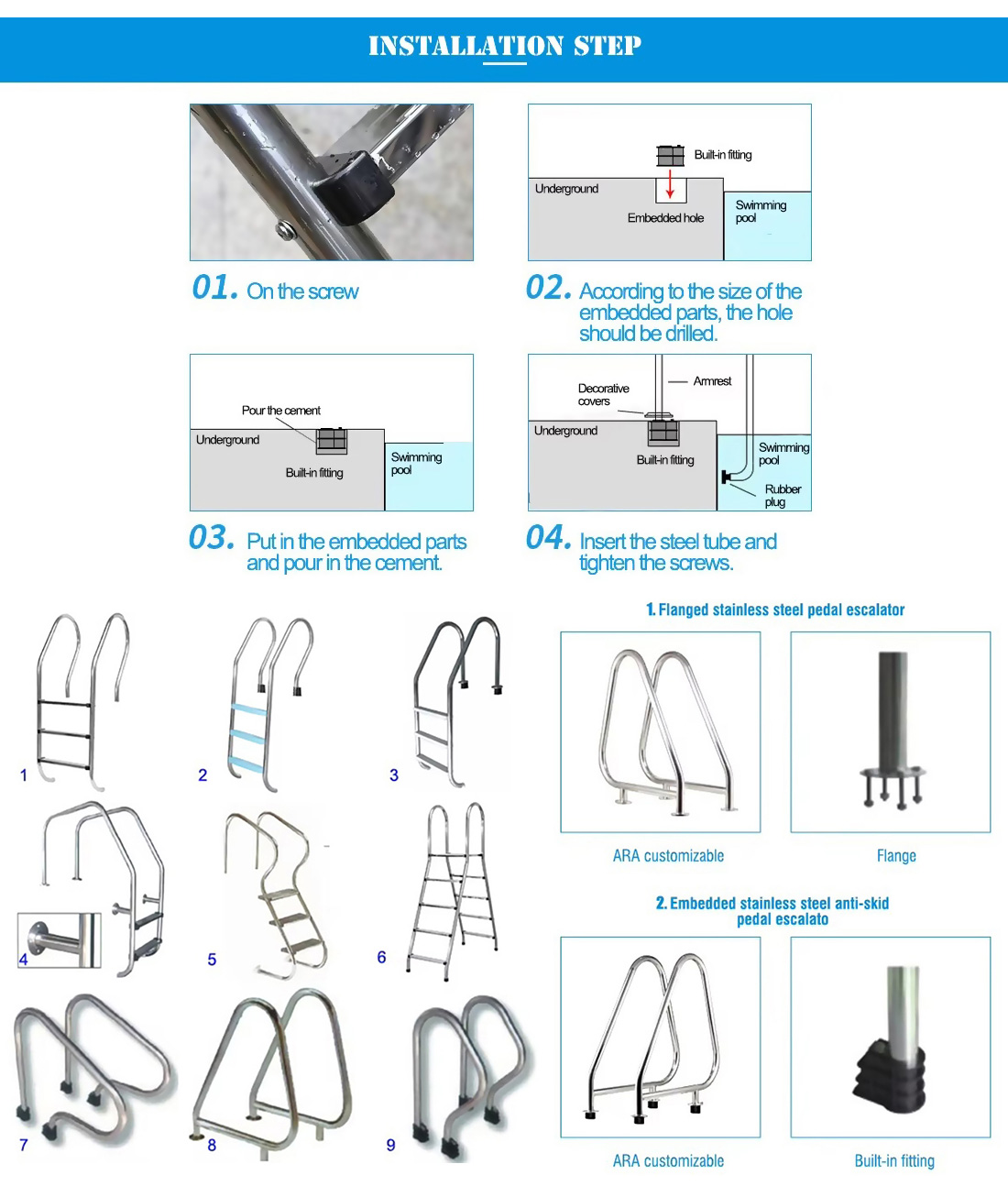 INSTALLATION STEP

01. On the screw

Built-in fitting
Underground
Embedded hole
Swimming pool

02. According to the size of the embedded parts, the hole should be drilled.

Pour the cement
Underground
Built-in fitting
Swimming pool

03. Put in the embedded parts and pour in the cement.

Decorative covers
Armrest
Underground
Built-in fitting
Swimming pool
Rubber plug

04. Insert the steel tube and tighten the screws.

1
2
3
4
5
6
7
8
9

1. Flanged stainless steel pedal escalator

ARA customizable
Flange

2. Embedded stainless steel anti-skid pedal escalato

ARA customizable
Built-in fitting