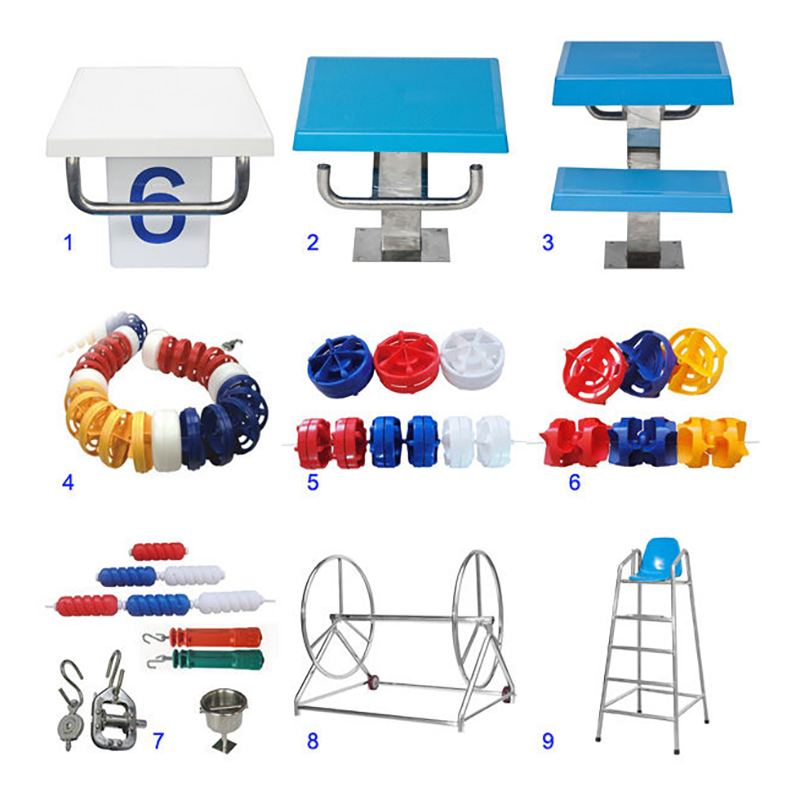 6
1
2
3
4
5
6
7
8
9